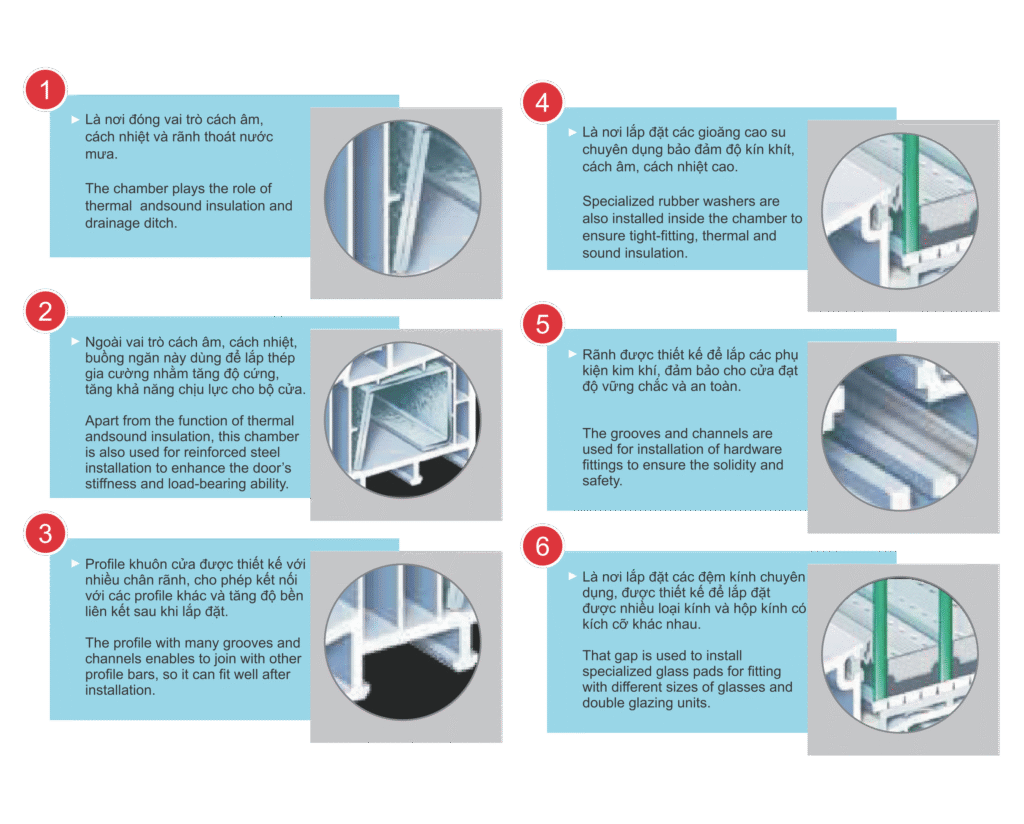 1

► Là nơi đóng vai trò cách âm, cách nhiệt và rãnh thoát nước mưa.

The chamber plays the role of thermal andsound insulation and drainage ditch.

2

► Ngoài vai trò cách âm, cách nhiệt, buồng ngăn này dùng để lắp thép gia cường nhằm tăng độ cứng, tăng khả năng chịu lực cho bộ cửa.

Apart from the function of thermal andsound insulation, this chamber is also used for reinforced steel installation to enhance the door's stiffness and load-bearing ability.

3

► Profile khuôn cửa được thiết kế với nhiều chân rãnh, cho phép kết nối với các profile khác và tăng độ bền liên kết sau khi lắp đặt.

The profile with many grooves and channels enables to join with other profile bars, so it can fit well after installation.

4

► Là nơi lắp đặt các gioăng cao su chuyên dụng bảo đảm độ kín khít, cách âm, cách nhiệt cao.

Specialized rubber washers are also installed inside the chamber to ensure tight-fitting, thermal and sound insulation.

5

► Rãnh được thiết kế để lắp các phụ kiện kim khí, đảm bảo cho cửa đạt độ vững chắc và an toàn.

The grooves and channels are used for installation of hardware fittings to ensure the solidity and safety.

6

► Là nơi lắp đặt các đệm kính chuyên dụng, được thiết kế để lắp đặt được nhiều loại kính và hộp kính có kích cỡ khác nhau.

That gap is used to install specialized glass pads for fitting with different sizes of glasses and double glazing units.