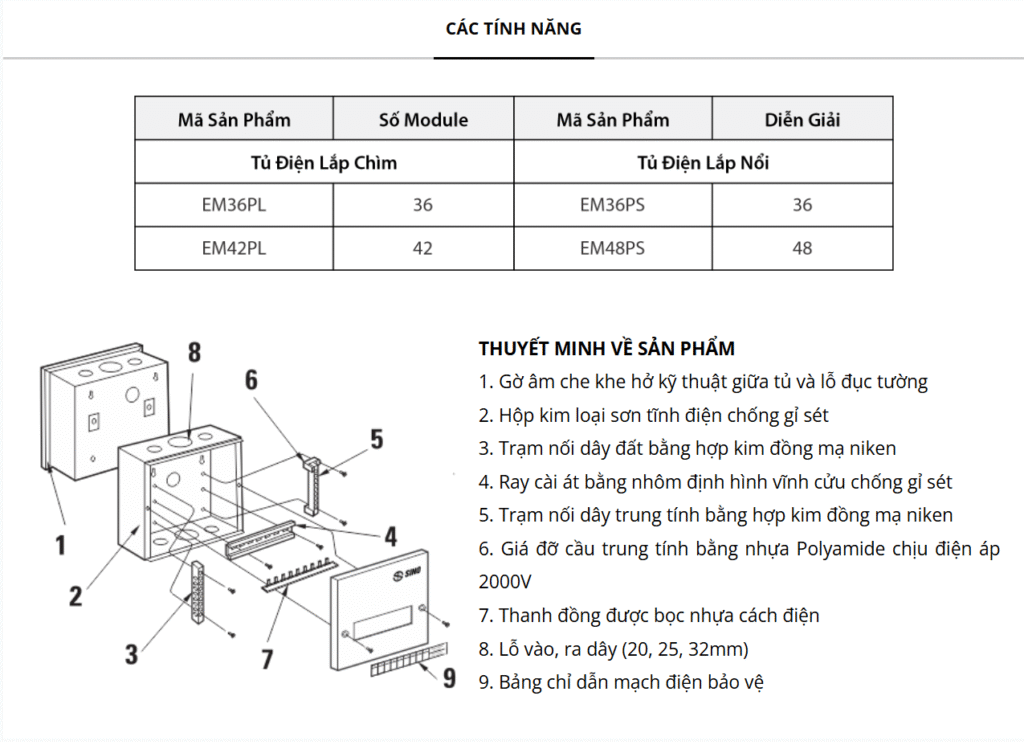 CÁC TÍNH NĂNG

| Mã Sản Phẩm | Số Module | Mã Sản Phẩm | Diễn Giải |
|---|---|---|---|
| Tủ Điện Lắp Chìm | | Tủ Điện Lắp Nổi | |
| EM36PL | 36 | EM36PS | 36 |
| EM42PL | 42 | EM48PS | 48 |

8
6
5
4
1
2
3
7
9
SINO

THUYẾT MINH VỀ SẢN PHẨM
1. Gờ âm che khe hở kỹ thuật giữa tủ và lỗ đục tường
2. Hộp kim loại sơn tĩnh điện chống gỉ sét
3. Trạm nối dây đất bằng hợp kim đồng mạ niken
4. Ray cài át bằng nhôm định hình vĩnh cửu chống gỉ sét
5. Trạm nối dây trung tính bằng hợp kim đồng mạ niken
6. Giá đỡ cầu trung tính bằng nhựa Polyamide chịu điện áp 2000V
7. Thanh đồng được bọc nhựa cách điện
8. Lỗ vào, ra dây (20, 25, 32mm)
9. Bảng chỉ dẫn mạch điện bảo vệ